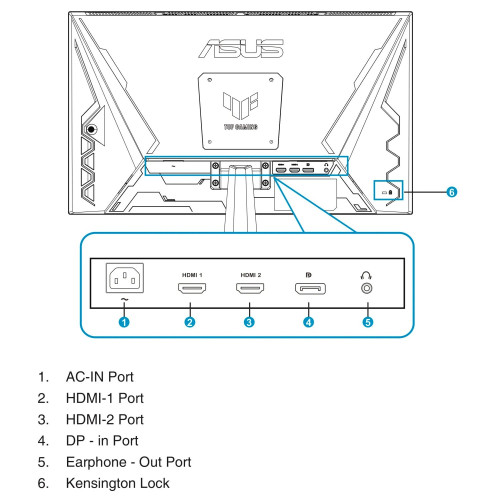 ASUS

TUF GAMING

6

HDMI 1
HDMI 2

1 2 3 4 5

1. AC-IN Port
2. HDMI-1 Port
3. HDMI-2 Port
4. DP - in Port
5. Earphone - Out Port
6. Kensington Lock