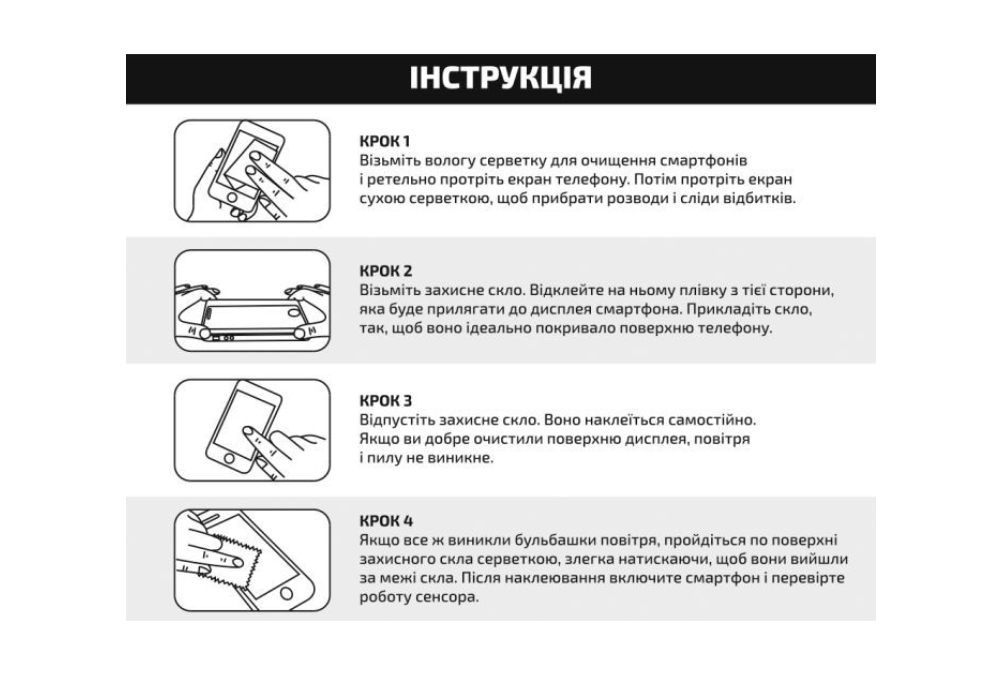 ІНСТРУКЦІЯ

КРОК 1
Візьміть вологу серветку для очищення смартфонів і ретельно протріть екран телефону. Потім протріть екран сухою серветкою, щоб прибрати розводи і сліди відбитків.

КРОК 2
Візьміть захисне скло. Відклейте на ньому плівку з тієї сторони, яка буде прилягати до дисплея смартфона. Прикладіть скло, так, щоб воно ідеально покривало поверхню телефону.

КРОК 3
Відпустіть захисне скло. Воно наклеїться самостійно. Якщо ви добре очистили поверхню дисплея, повітря і пилу не виникне.

КРОК 4
Якщо все ж виникли бульбашки повітря, пройдіться по поверхні захисного скла серветкою, злегка натискаючи, щоб вони вийшли за межі скла. Після наклеювання включите смартфон і перевірте роботу сенсора.