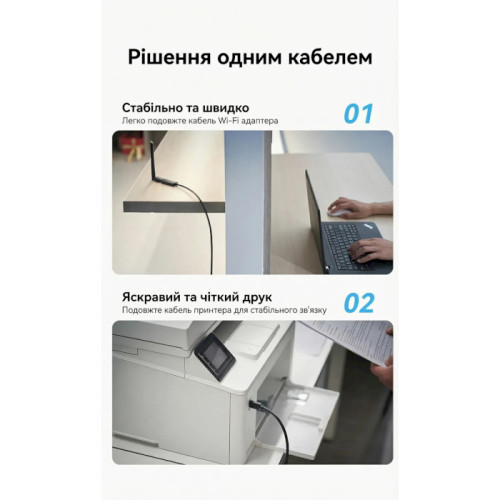 Рішення одним кабелем

Стабільно та швидко
Легко подовжте кабель Wi-Fi адаптера

01

Яскравий та чіткий друк
Подовжте кабель принтера для стабільного зв'язку

02