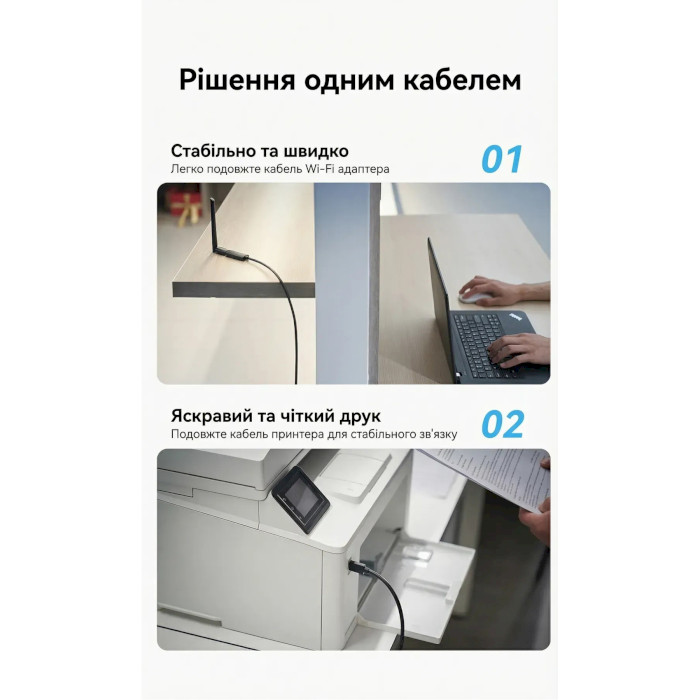 Рішення одним кабелем

Стабільно та швидко
Легко подовжте кабель Wi-Fi адаптера
01

Яскравий та чіткий друк
Подовжте кабель принтера для стабільного зв'язку
02